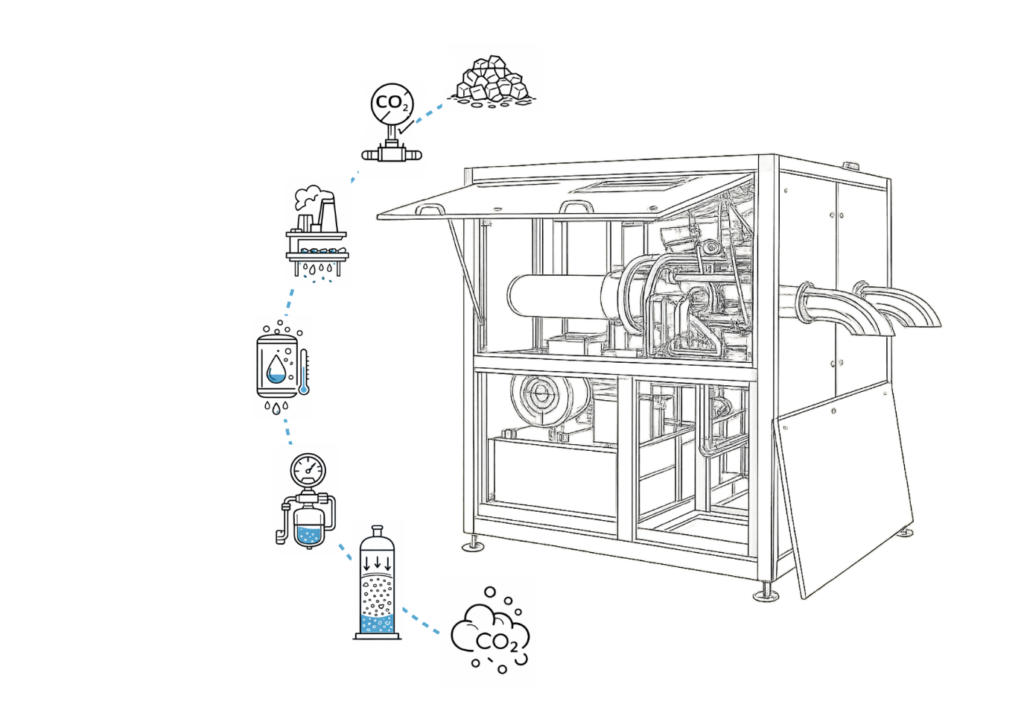 $CO_2$

$CO_2$